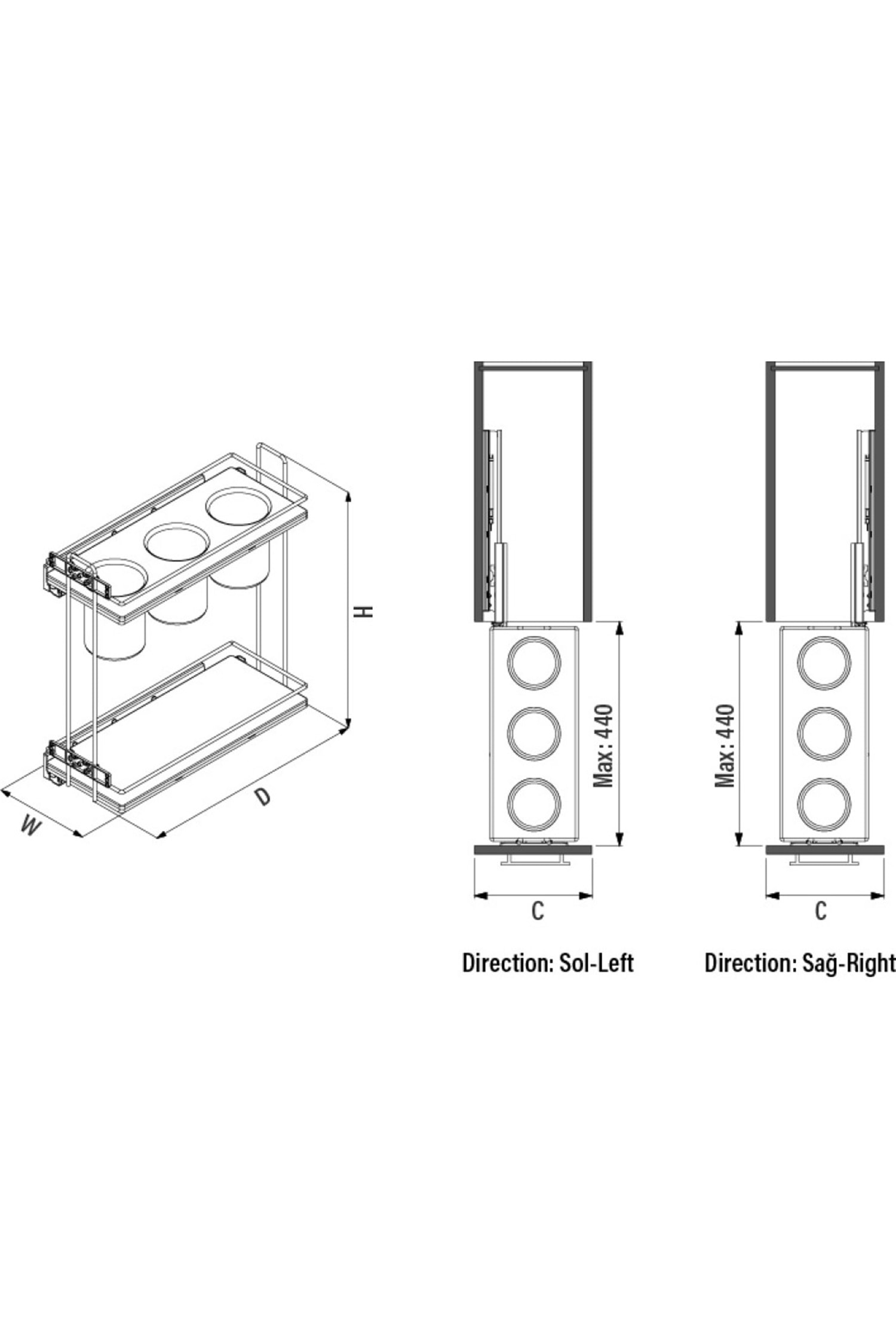 H

W

D

Max: 440

C

Direction: Sol-Left

Max: 440

C

Direction: Sağ-Right